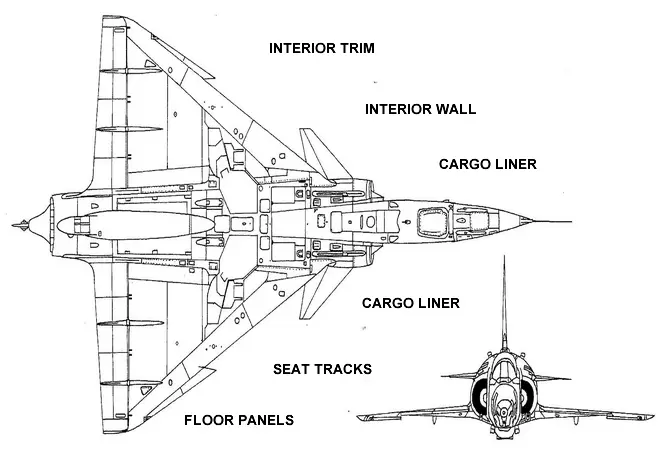 INTERIOR TRIM

INTERIOR WALL

CARGO LINER

CARGO LINER

SEAT TRACKS

FLOOR PANELS